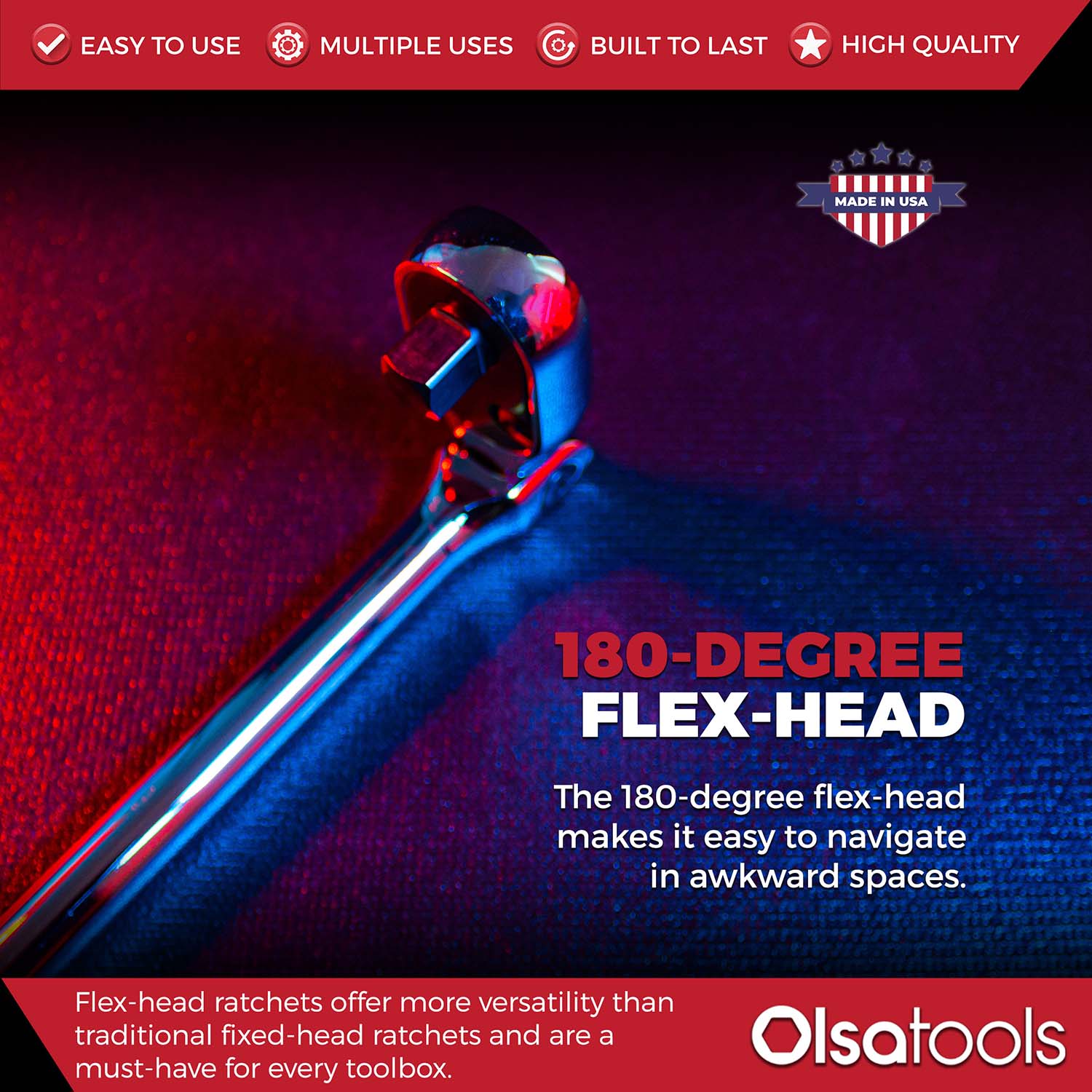 EASY TO USE MULTIPLE USES BUILT TO LAST HIGH QUALITY

MADE IN USA

180-DEGREE FLEX-HEAD

The 180-degree flex-head makes it easy to navigate in awkward spaces.

Flex-head ratchets offer more versatility than traditional fixed-head ratchets and are a must-have for every toolbox.

Olsatools