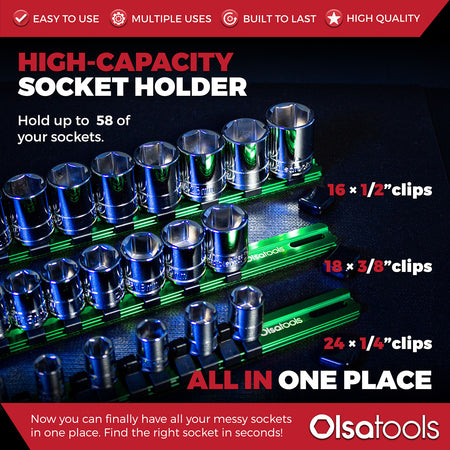 EASY TO USE MULTIPLE USES BUILT TO LAST HIGH QUALITY

HIGH-CAPACITY SOCKET HOLDER

Hold up to 58 of your sockets.

16 × 1/2"clips

Olsatools

18 × 3/8"clips

Olsatools

24 × 1/4"clips

ALL IN ONE PLACE

Now you can finally have all your messy sockets in one place. Find the right socket in seconds!

Olsatools