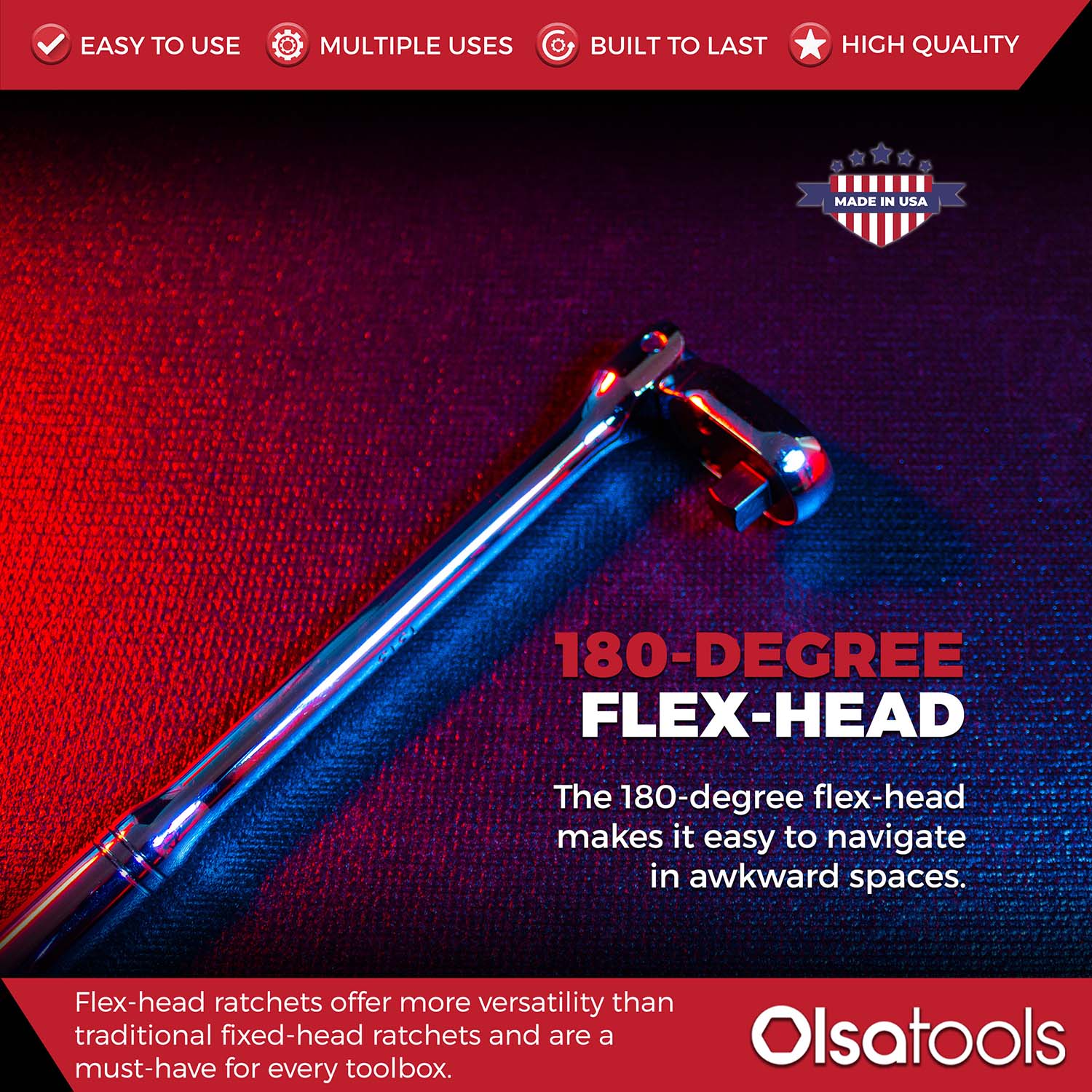 EASY TO USE MULTIPLE USES BUILT TO LAST HIGH QUALITY

MADE IN USA

180-DEGREE FLEX-HEAD

The 180-degree flex-head makes it easy to navigate in awkward spaces.

Flex-head ratchets offer more versatility than traditional fixed-head ratchets and are a must-have for every toolbox.

Olsatools