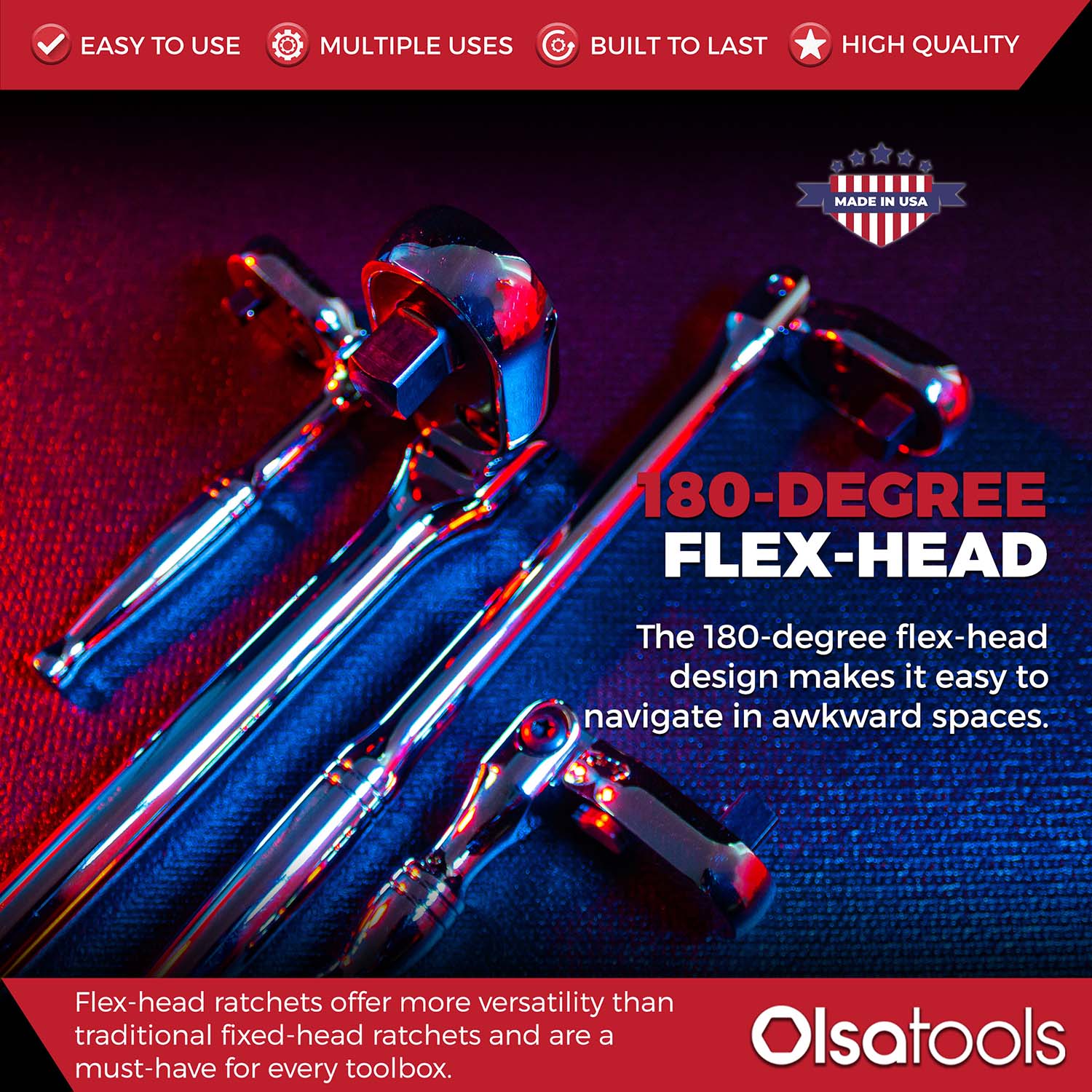 EASY TO USE MULTIPLE USES BUILT TO LAST HIGH QUALITY

MADE IN USA

180-DEGREE FLEX-HEAD

The 180-degree flex-head design makes it easy to navigate in awkward spaces.

Flex-head ratchets offer more versatility than traditional fixed-head ratchets and are a must-have for every toolbox.

Olsatools