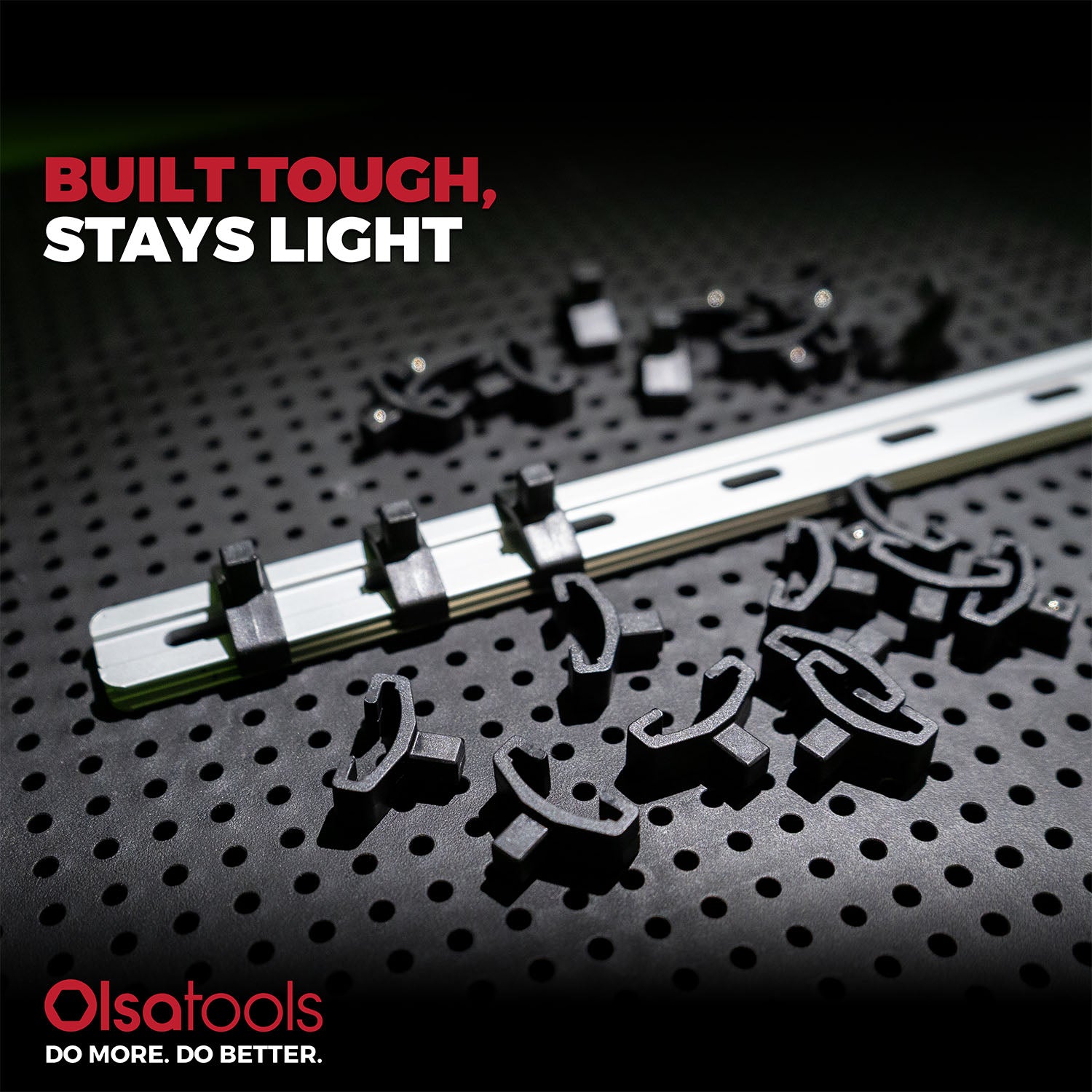 BUILT TOUGH,
STAYS LIGHT

Olsatools
DO MORE. DO BETTER.