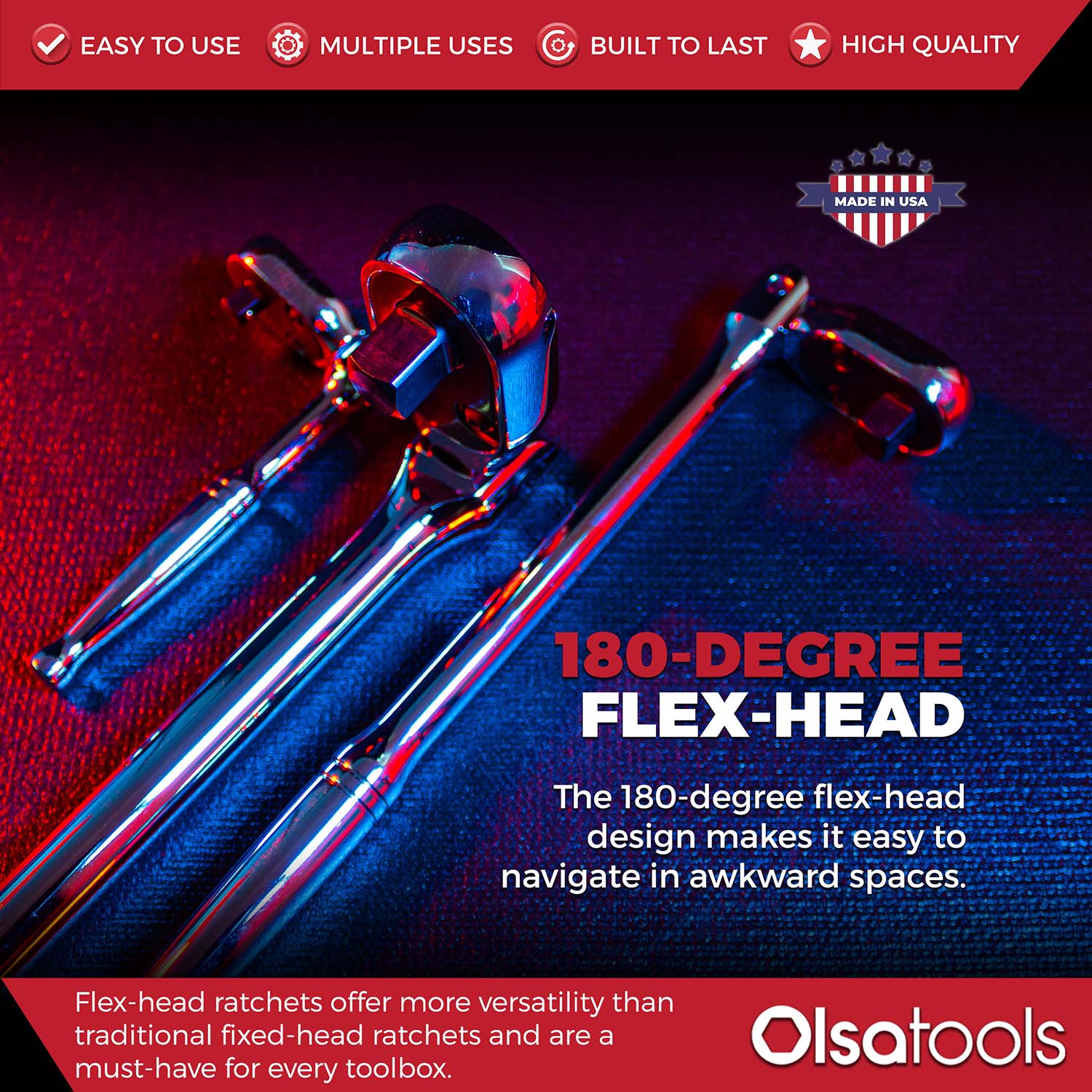 EASY TO USE MULTIPLE USES BUILT TO LAST HIGH QUALITY

MADE IN USA

180-DEGREE FLEX-HEAD

The 180-degree flex-head design makes it easy to navigate in awkward spaces.

Flex-head ratchets offer more versatility than traditional fixed-head ratchets and are a must-have for every toolbox.

Olsatools