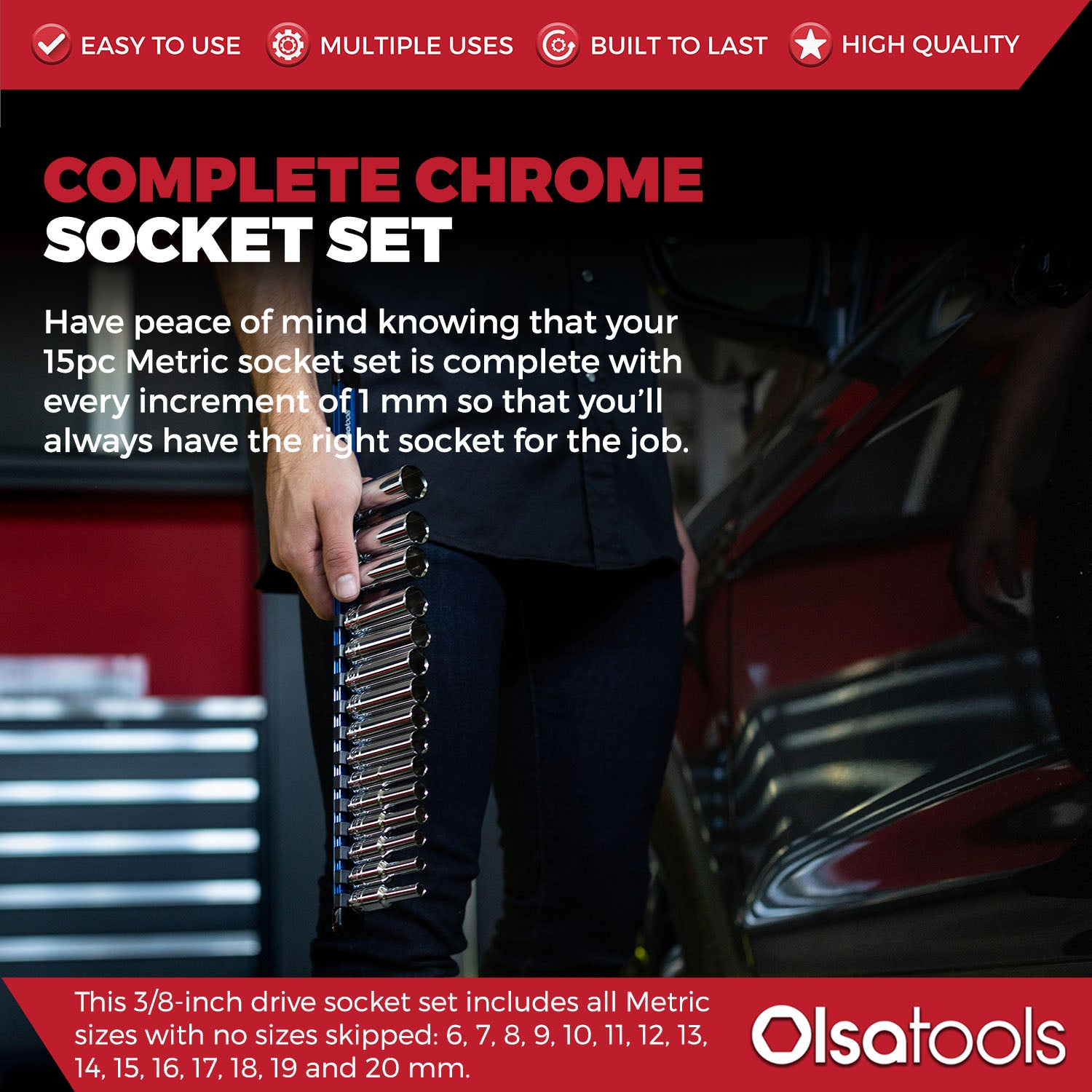 EASY TO USE MULTIPLE USES BUILT TO LAST HIGH QUALITY

COMPLETE CHROME SOCKET SET

Have peace of mind knowing that your 15pc Metric socket set is complete with every increment of 1 mm so that you'll always have the right socket for the job.

This 3/8-inch drive socket set includes all Metric sizes with no sizes skipped: 6, 7, 8, 9, 10, 11, 12, 13, 14, 15, 16, 17, 18, 19 and 20 mm.

Olsatools