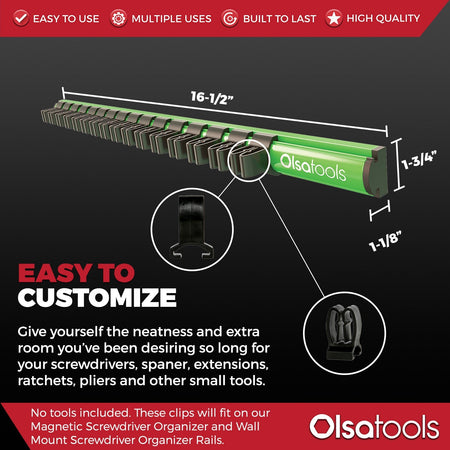 EASY TO USE MULTIPLE USES BUILT TO LAST HIGH QUALITY

16-1/2"

Olsatools

1-3/4"

1-1/8"

EASY TO CUSTOMIZE

Give yourself the neatness and extra room you've been desiring so long for your screwdrivers, spaner, extensions, ratchets, pliers and other small tools.

No tools included. These clips will fit on our Magnetic Screwdriver Organizer and Wall Mount Screwdriver Organizer Rails.

Olsatools